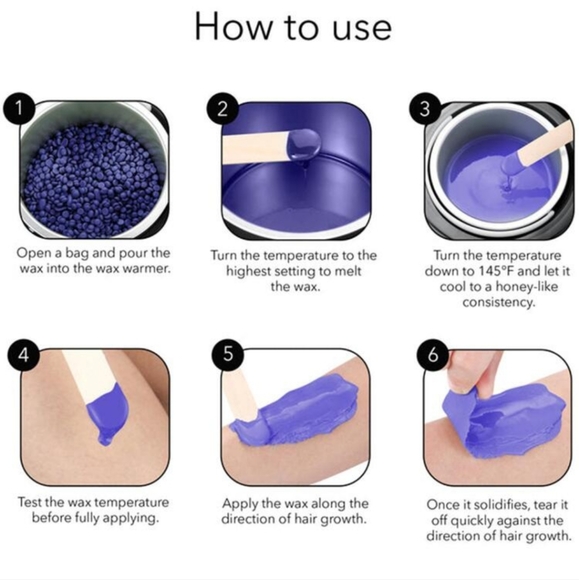 How to use

1
Open a bag and pour the wax into the wax warmer.

2
Turn the temperature to the highest setting to melt the wax.

3
Turn the temperature down to 145°F and let it cool to a honey-like consistency.

4
Test the wax temperature before fully applying.

5
Apply the wax along the direction of hair growth.

6
Once it solidifies, tear it off quickly against the direction of hair growth.